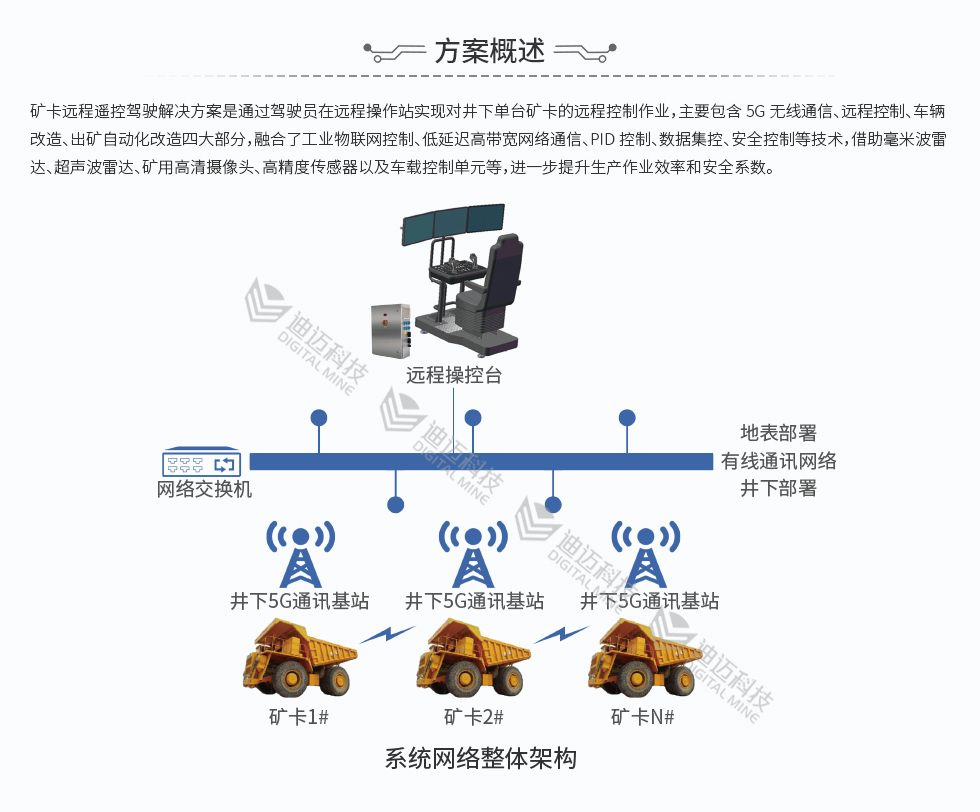 方案概述

矿卡远程遥控驾驶解决方案是通过驾驶员在远程操作站实现对井下单台矿卡的远程控制作业，主要包含 5G 无线通信、远程控制、车辆改造、出矿自动化改造四大部分，融合了工业物联网控制、低延迟高带宽网络通信、PID 控制、数据集控、安全控制等技术，借助毫米波雷达、超声波雷达、矿用高清摄像头、高精度传感器以及车载控制单元等，进一步提升生产作业效率和安全系数。

迪迈科技
DIGITAL MINE

远程操控台

迪迈科技
DIGITAL MINE

地表部署
有线通讯网络
井下部署

网络交换机

迪迈科技
DIGITAL MINE

井下5G通讯基站
井下5G通讯基站
井下5G通讯基站

迪迈科技
DIGITAL MINE

矿卡1#
矿卡2#
矿卡N#

系统网络整体架构